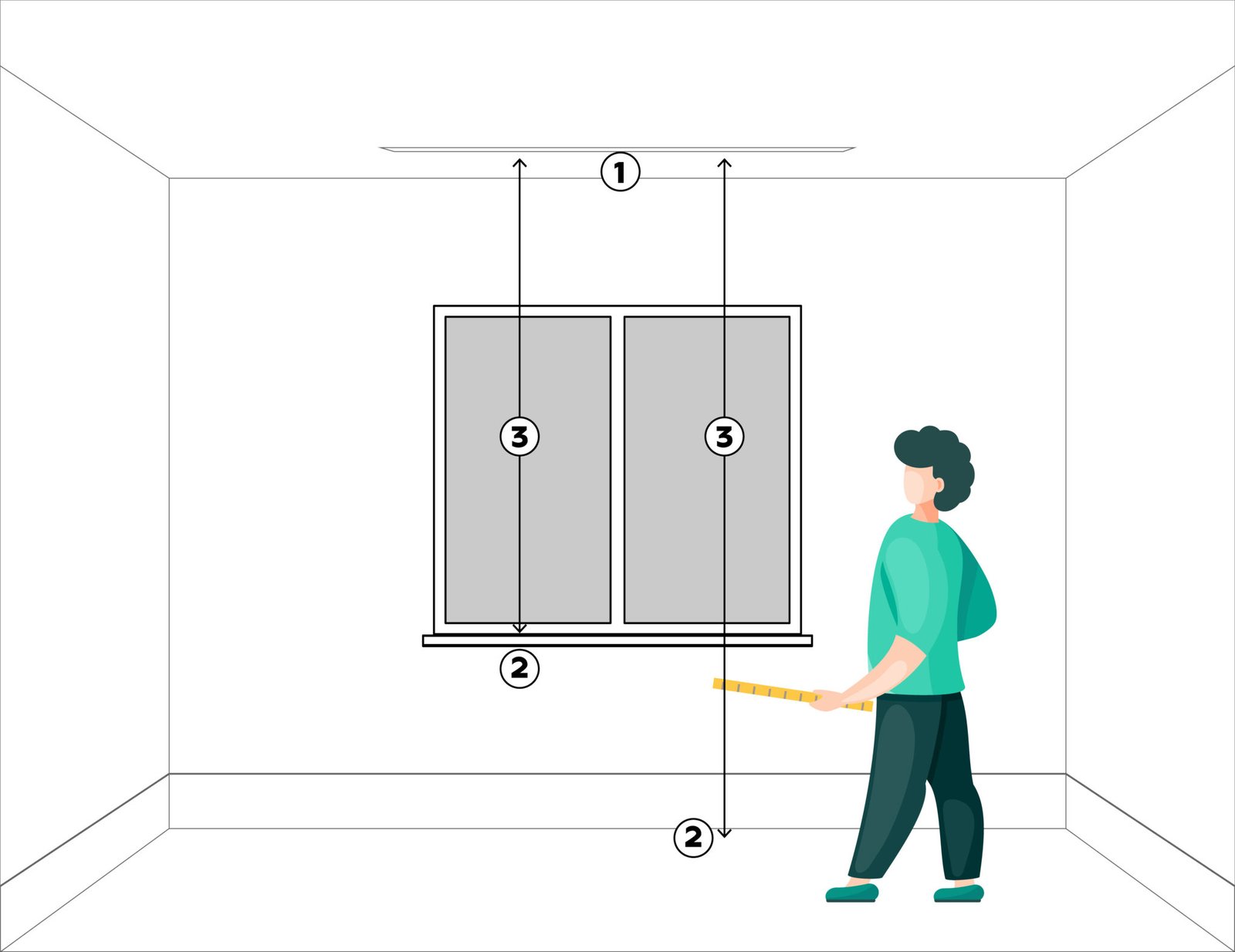 1

3

3

2

2