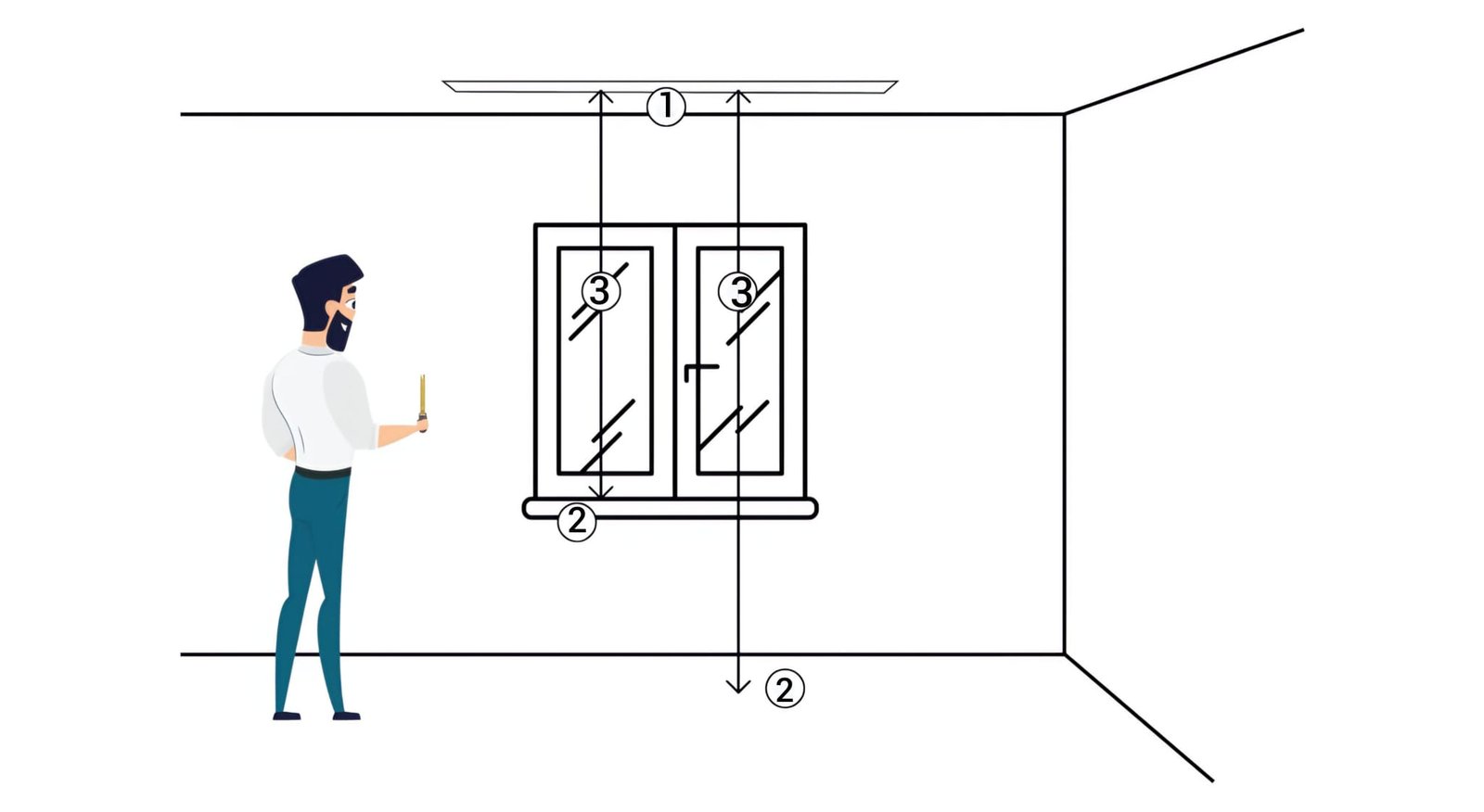 1
3
3
2
2